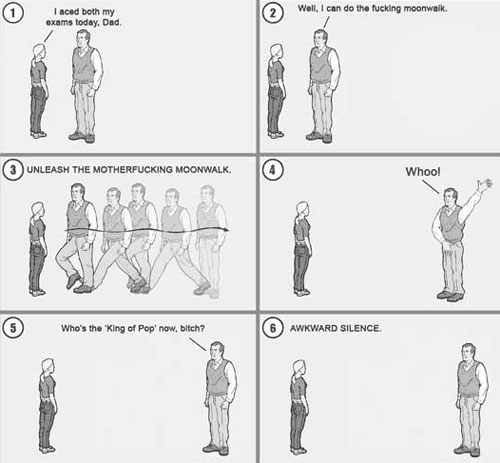 1
I aced both my exams today, Dad.

2
Well, I can do the fucking moonwalk.

3
UNLEASH THE MOTHERFUCKING MOONWALK.

4
Whoo!

5
Who's the 'King of Pop' now, bitch?

6
AWKWARD SILENCE.